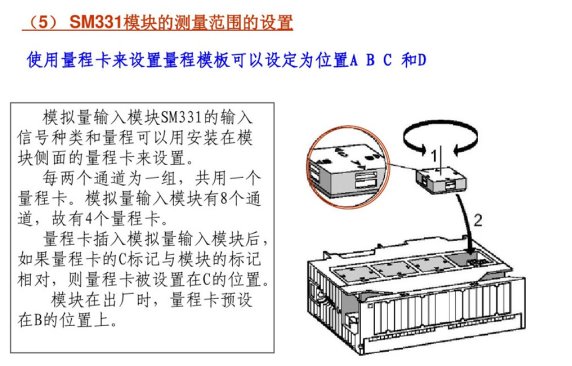 （5） SM331模块的测量范围的设置

使用量程卡来设置量程模板可以设定为位置A B C 和D

模拟量输入模块SM331的输入信号种类和量程可以用安装在模块侧面的量程卡来设置。

每两个通道为一组，共用一个量程卡。模拟量输入模块有8个通道，故有4个量程卡。

量程卡插入模拟量输入模块后，如果量程卡的C标记与模块的标记相对，则量程卡被设置在C的位置。

模块在出厂时，量程卡预设在B的位置上。

1

2