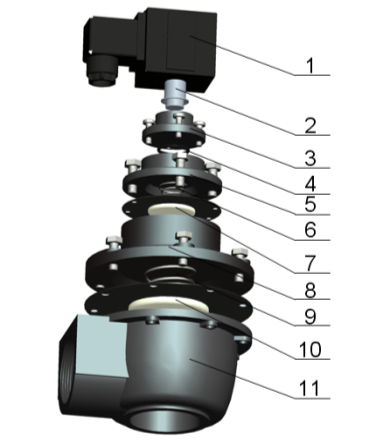 1
2
3
4
5
6
7
8
9
10
11