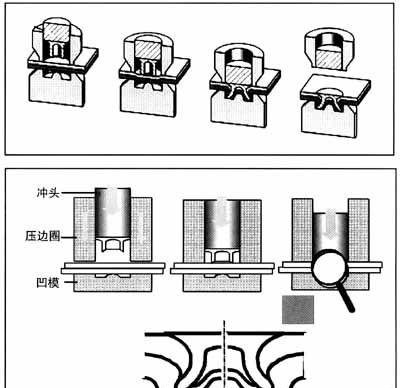 冲头
压边圈
凹模