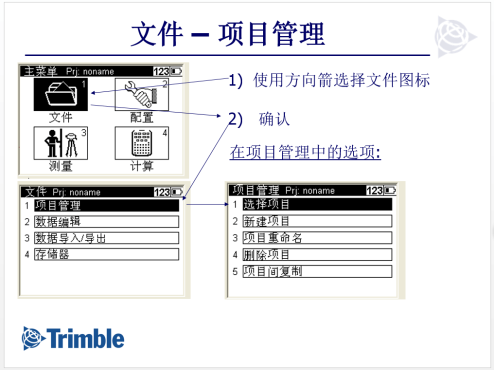 文件 – 项目管理

主菜单 Prj: noname 123

1 文件

2 配置

3 测量

4 计算

1) 使用方向箭选择文件图标

2) 确认

在项目管理中的选项:

文件 Prj: noname 123

1 项目管理

2 数据编辑

3 数据导入/导出

4 存储器

项目管理 Prj: noname 123

1 选择项目

2 新建项目

3 项目重命名

4 删除项目

5 项目间复制

Trimble