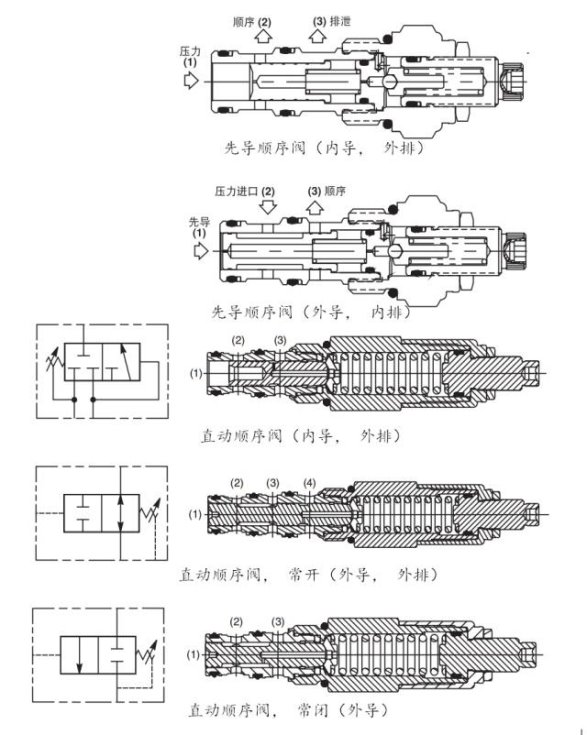 顺序 (2)

(3) 排泄

压力
(1)

先导顺序阀（内导， 外排）

压力进口 (2)

(3) 顺序

先导
(1)

先导顺序阀（外导， 内排）

(2)

(3)

(1)

直动顺序阀（内导， 外排）

(2)

(3)

(4)

(1)

直动顺序阀， 常开（外导， 外排）

(2)

(3)

(1)

直动顺序阀， 常闭（外导）