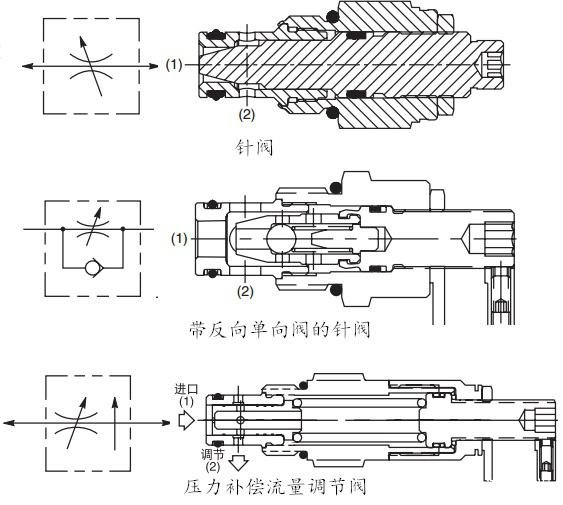 (1)
(2)
针阀

(1)
(2)
带反向单向阀的针阀

进口
(1)
调节
(2)
压力补偿流量调节阀