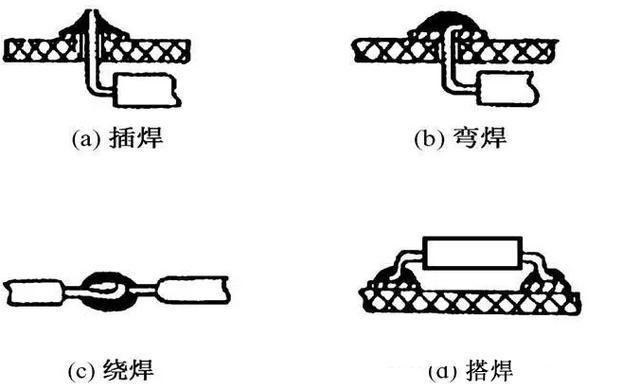 (a) 插焊

(b) 弯焊

(c) 绕焊

(d) 搭焊