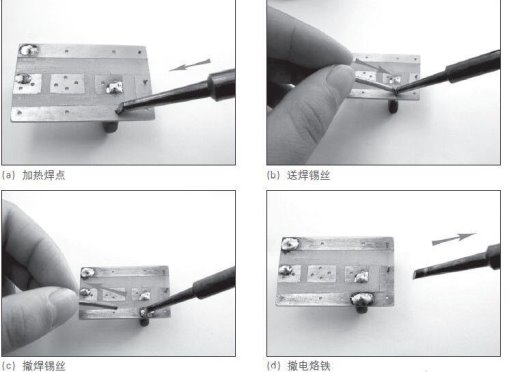 (a) 加热焊点

(b) 送焊锡丝

(c) 撤焊锡丝

(d) 撤电烙铁