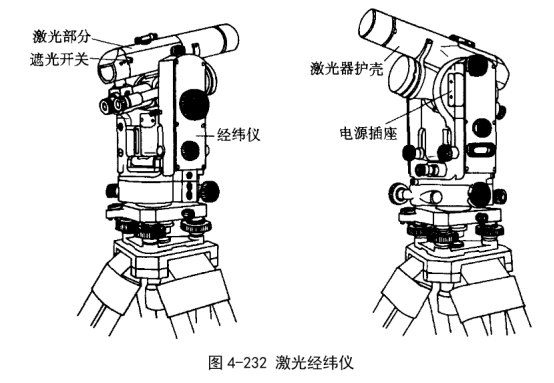 激光部分
遮光开关
经纬仪
激光器护壳
电源插座
图 4-232 激光经纬仪