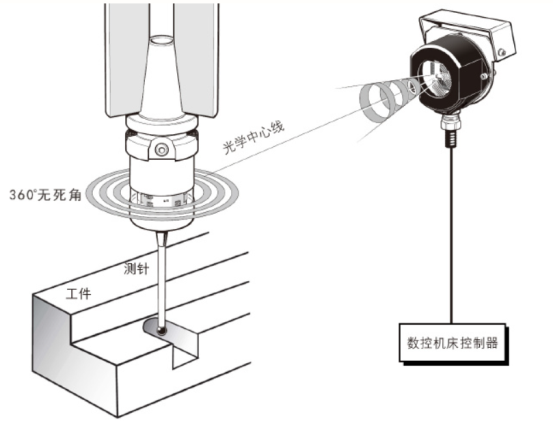 光学中心线

360°无死角

测针

工件

数控机床控制器