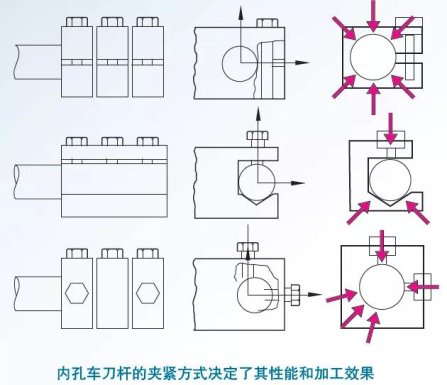 内孔车刀杆的夹紧方式决定了其性能和加工效果