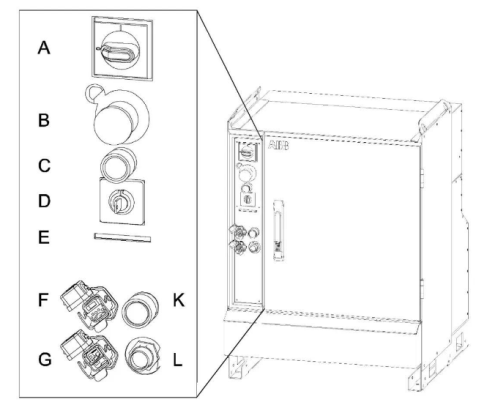 A
B
C
D
E
F
K
G
L
ABB