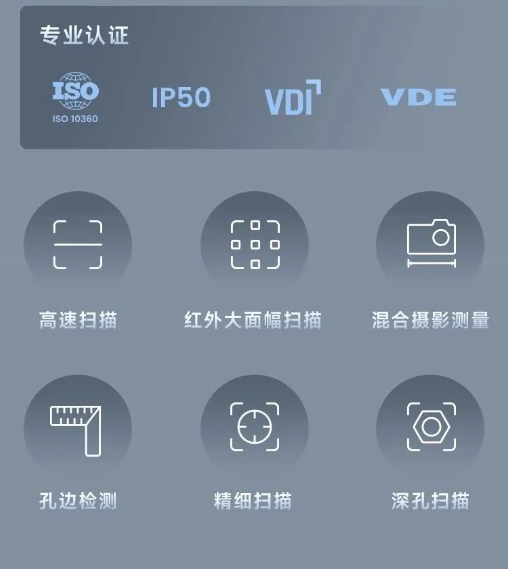 专业认证

ISO
ISO 10360

IP50

VDI

VDE

高速扫描

红外大面幅扫描

混合摄影测量

孔边检测

精细扫描

深孔扫描