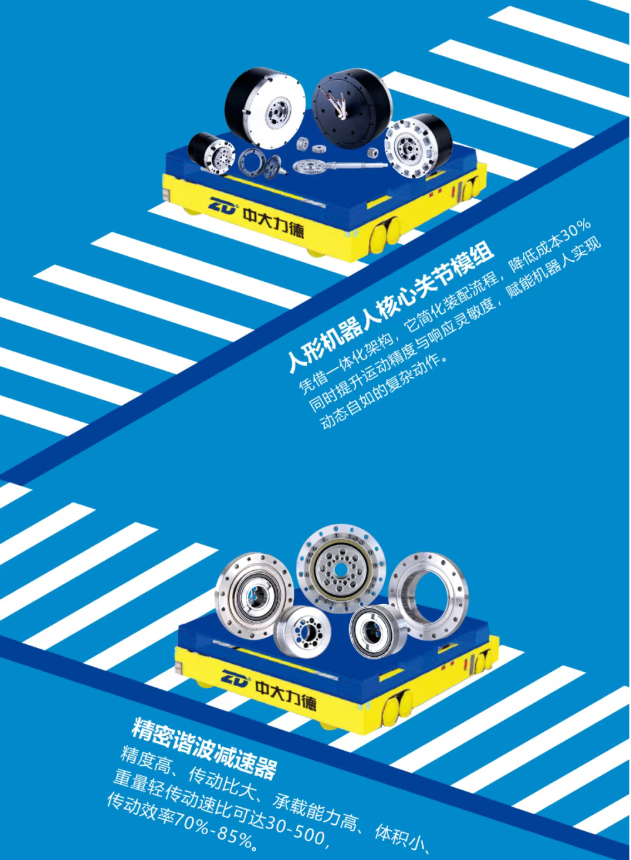 ZD 中大力德

人形机器人核心关节模组
凭借一体化架构，它简化装配流程，降低成本30%同时提升运动精度与响应灵敏度，赋能机器人实现动态自如的复杂动作。

ZD 中大力德

精密谐波减速器
精度高、传动比大、承载能力高、体积小、重量轻传动速比可达30-500，传动效率70%-85%。